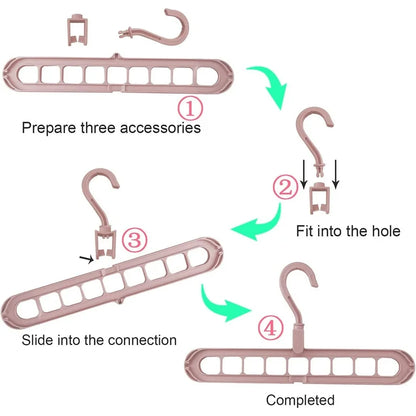 ①
Prepare three accessories

②
Fit into the hole

③
Slide into the connection

④
Completed