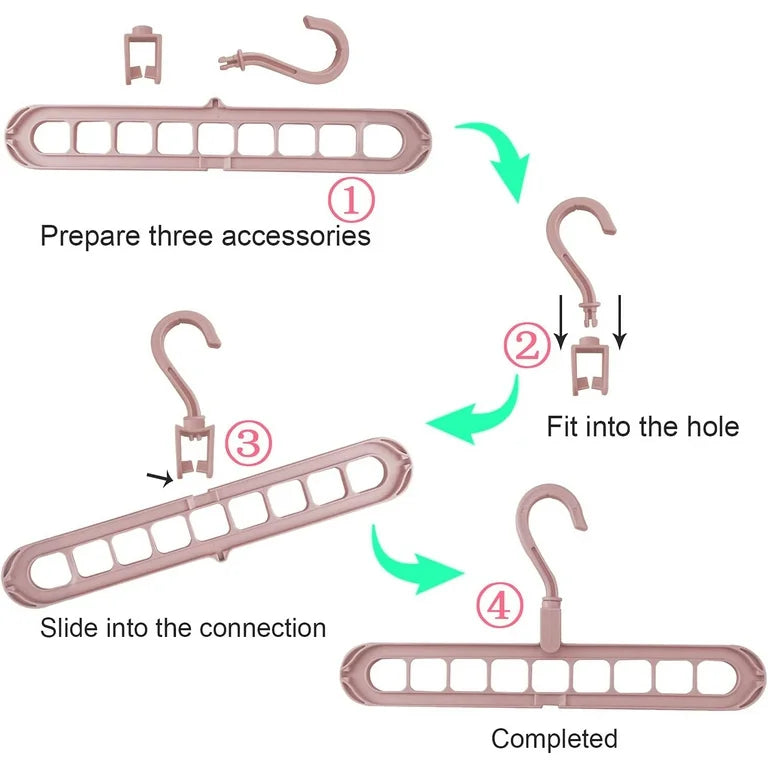 ①
Prepare three accessories

②
Fit into the hole

③
Slide into the connection

④
Completed